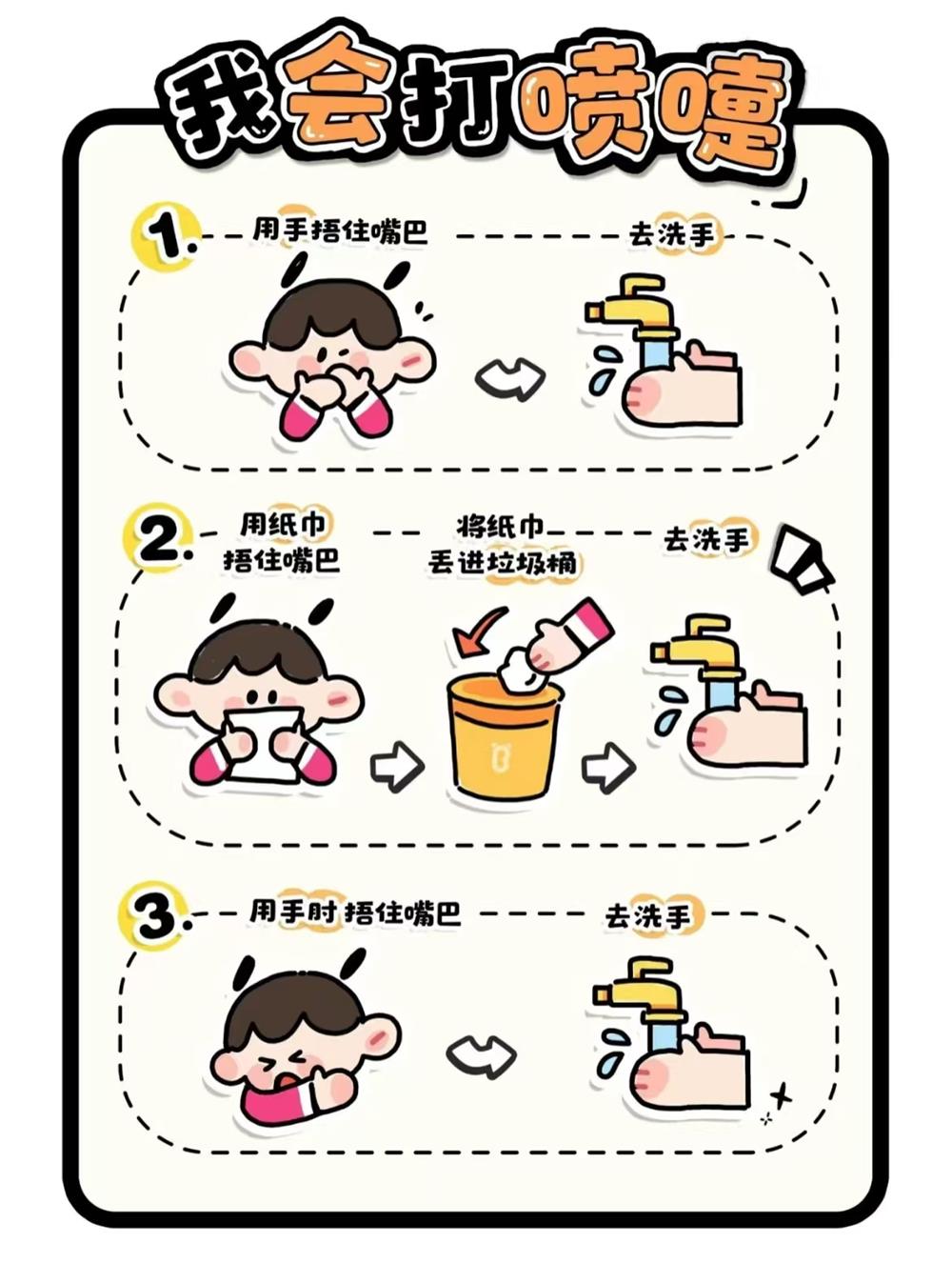 我会打喷嚏

1. 用手捂住嘴巴

去洗手

2. 用纸巾捂住嘴巴

将纸巾丢进垃圾桶

去洗手

3. 用手肘捂住嘴巴

去洗手